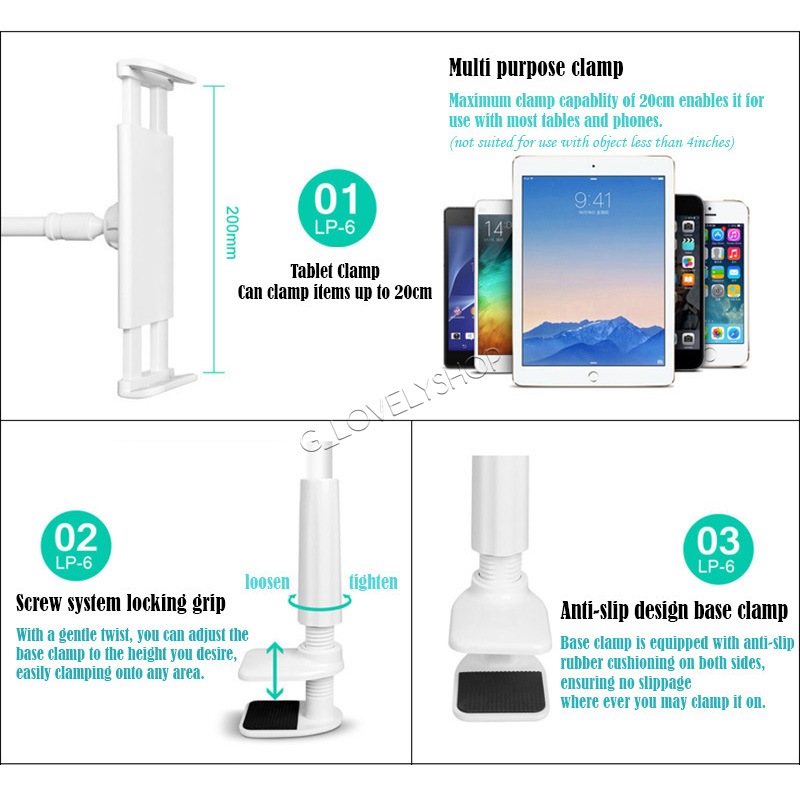 200mm

01
LP-6

Tablet Clamp
Can clamp items up to 20cm

Multi purpose clamp

Maximum clamp capablity of 20cm enables it for use with most tables and phones.
(not suited for use with object less than 4inches)

9:41

14

G_LOVELYSHOP

02
LP-6

Screw system locking grip

With a gentle twist, you can adjust the base clamp to the height you desire, easily clamping onto any area.

loosen

tighten

03
LP-6

Anti-slip design base clamp

Base clamp is equipped with anti-slip rubber cushioning on both sides, ensuring no slippage where ever you may clamp it on.