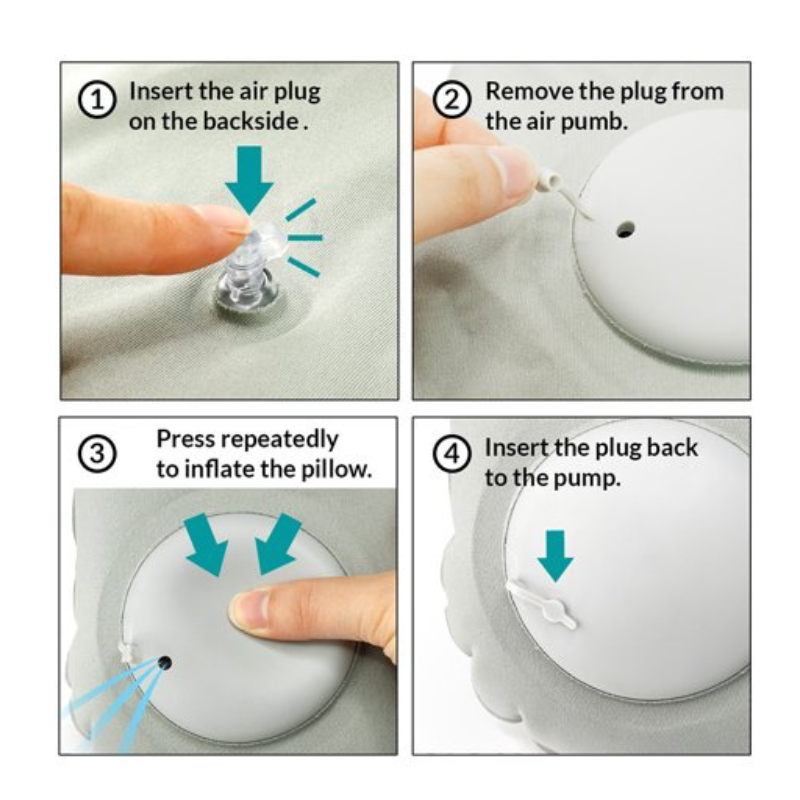 ① Insert the air plug on the backside .

② Remove the plug from the air pumb.

③ Press repeatedly to inflate the pillow.

④ Insert the plug back to the pump.